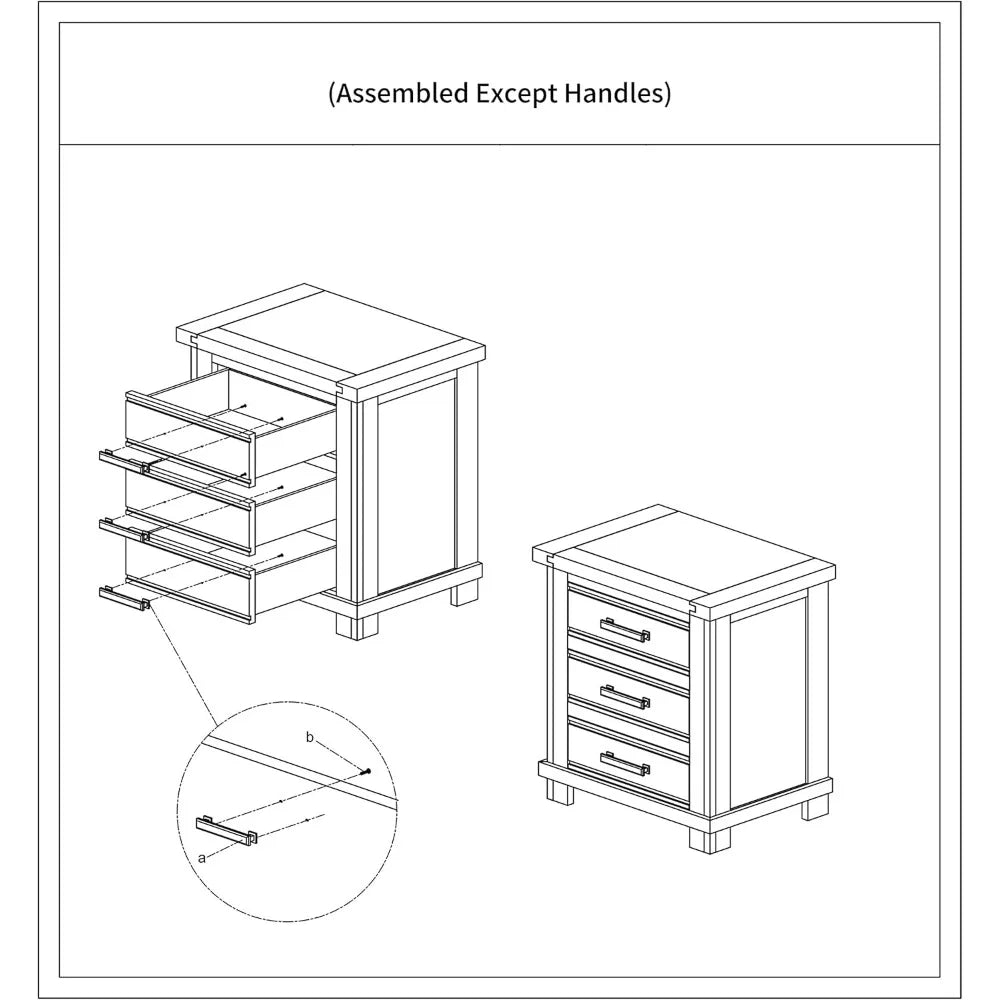 (Assembled Except Handles)

b

a