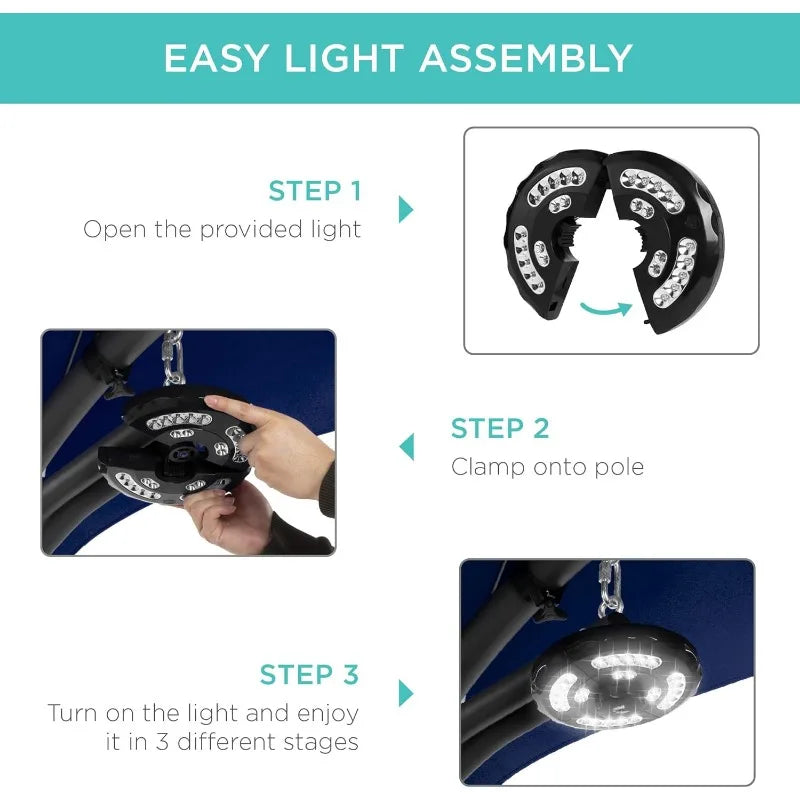 EASY LIGHT ASSEMBLY

STEP 1
Open the provided light

STEP 2
Clamp onto pole

STEP 3
Turn on the light and enjoy it in 3 different stages